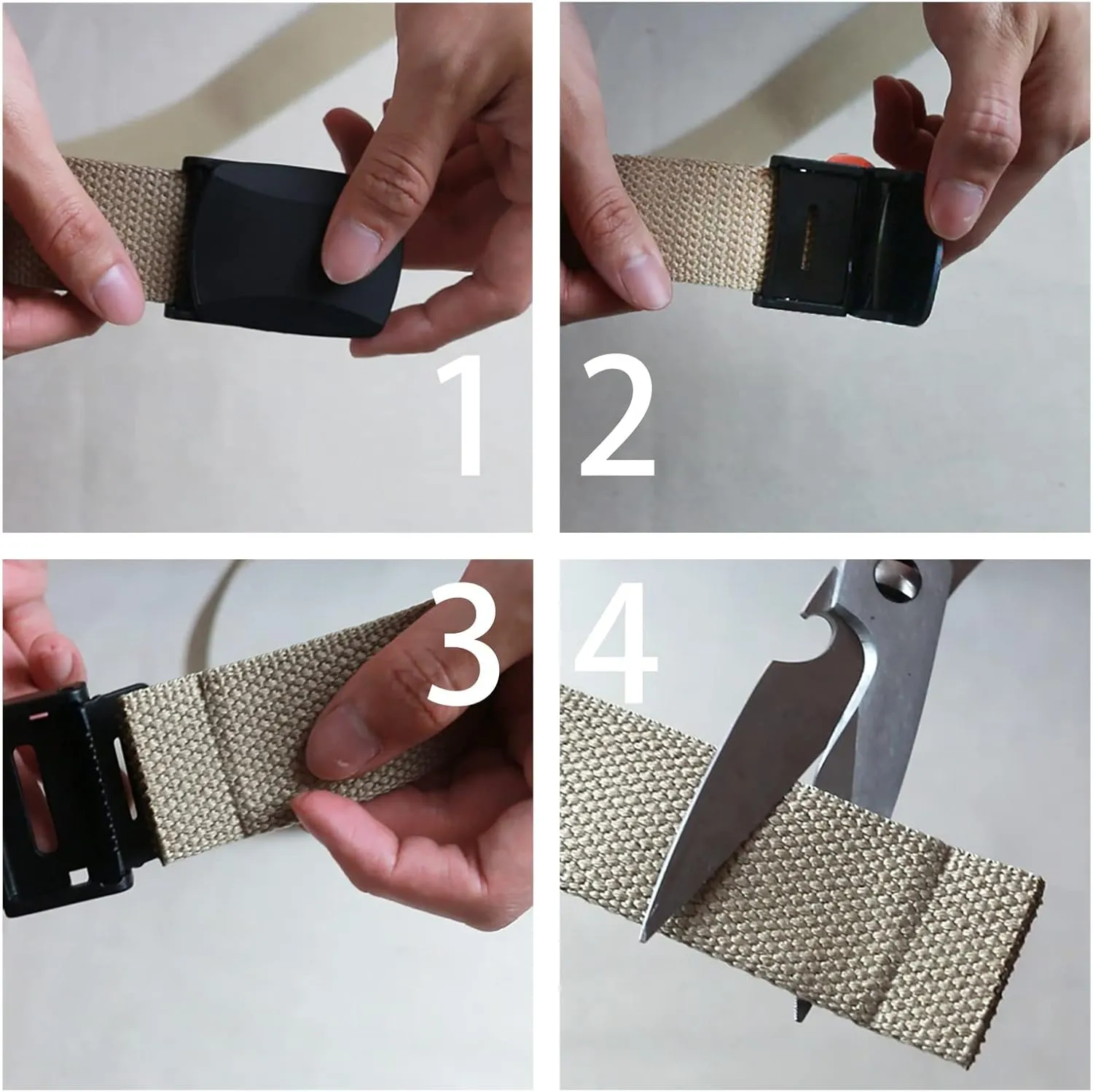 1
2
3
4